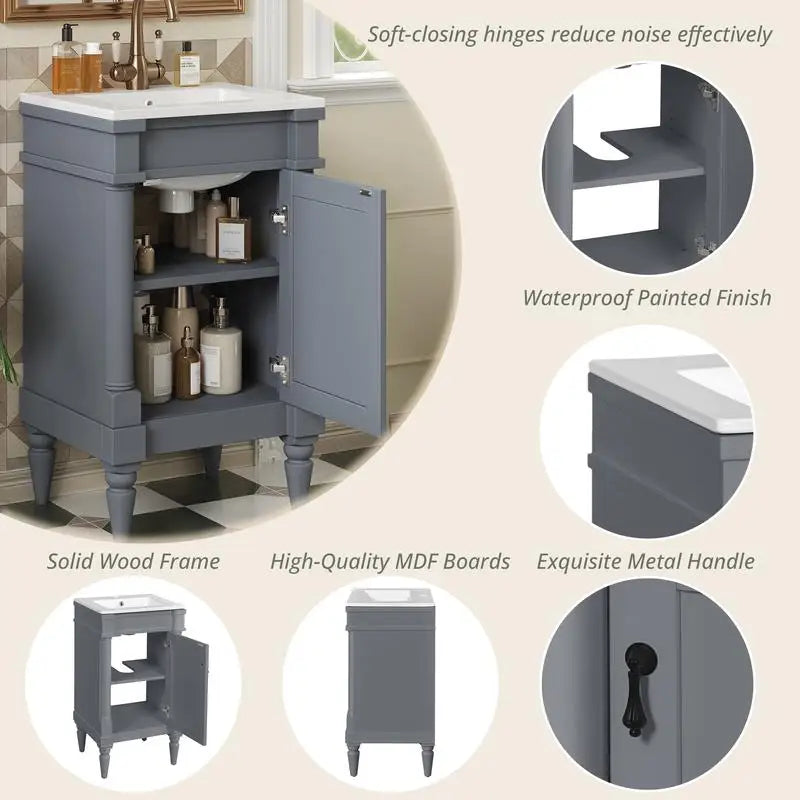 Soft-closing hinges reduce noise effectively

Waterproof Painted Finish

Solid Wood Frame

High-Quality MDF Boards

Exquisite Metal Handle